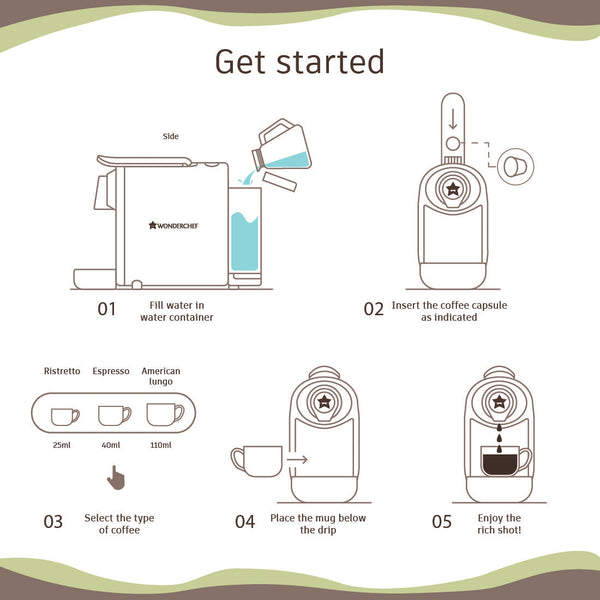 Get started

Side

WONDERCHEF

01 Fill water in water container

02 Insert the coffee capsule as indicated

Ristretto Espresso American lungo

25ml 40ml 110ml

03 Select the type of coffee

04 Place the mug below the drip

05 Enjoy the rich shot!