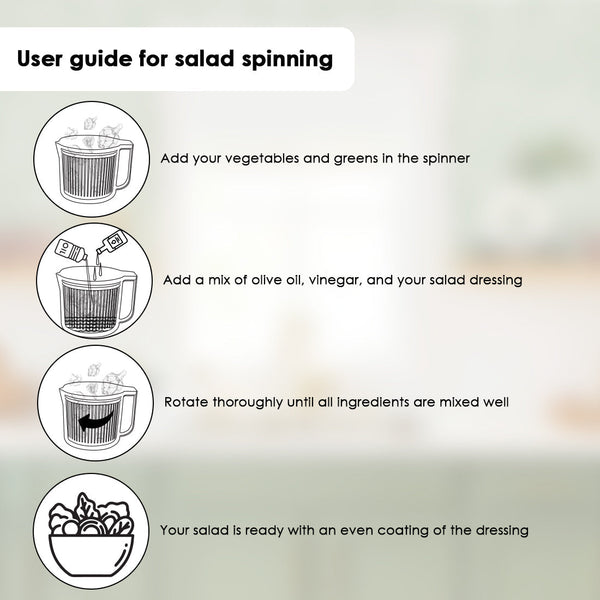 User guide for salad spinning

Add your vegetables and greens in the spinner

Add a mix of olive oil, vinegar, and your salad dressing

Rotate thoroughly until all ingredients are mixed well

Your salad is ready with an even coating of the dressing