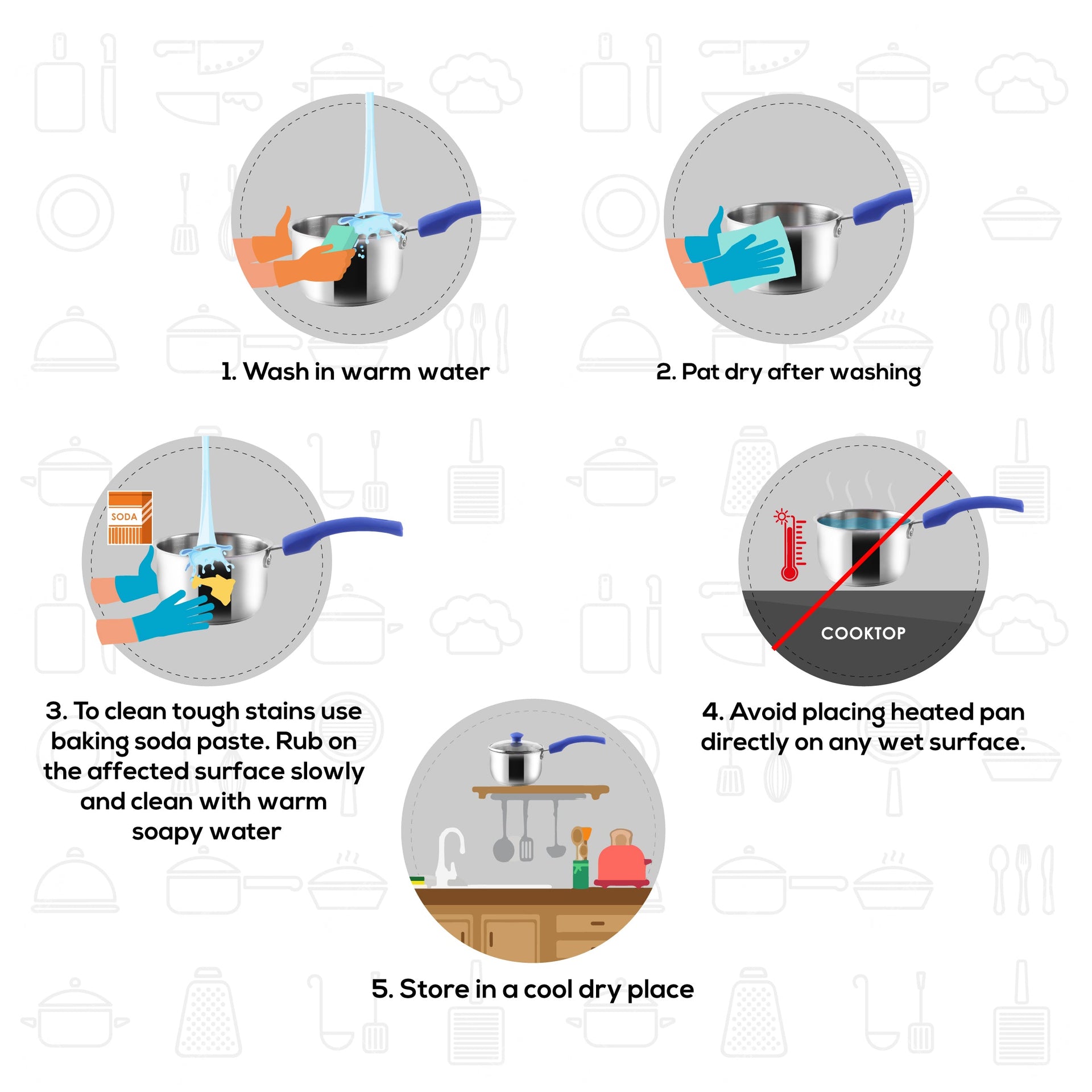 1. Wash in warm water

2. Pat dry after washing

SODA

3. To clean tough stains use baking soda paste. Rub on the affected surface slowly and clean with warm soapy water

COOKTOP

4. Avoid placing heated pan directly on any wet surface.

5. Store in a cool dry place