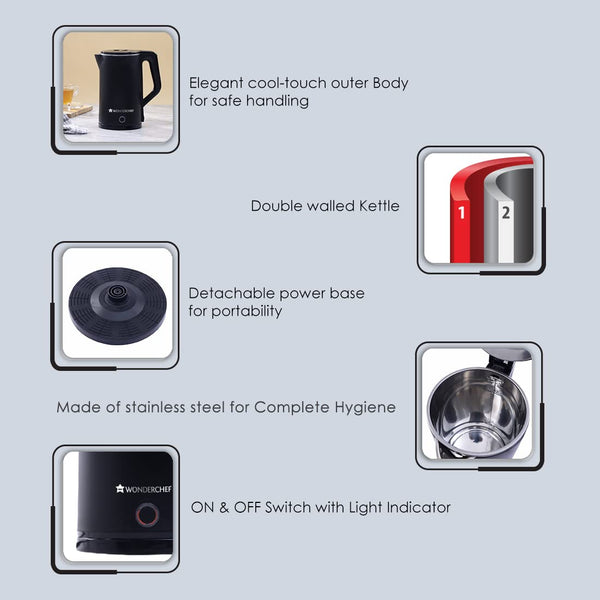 WONDERCHEF

Elegant cool-touch outer Body for safe handling

Double walled Kettle

1

2

Detachable power base for portability

Made of stainless steel for Complete Hygiene

WONDERCHEF

ON & OFF Switch with Light Indicator