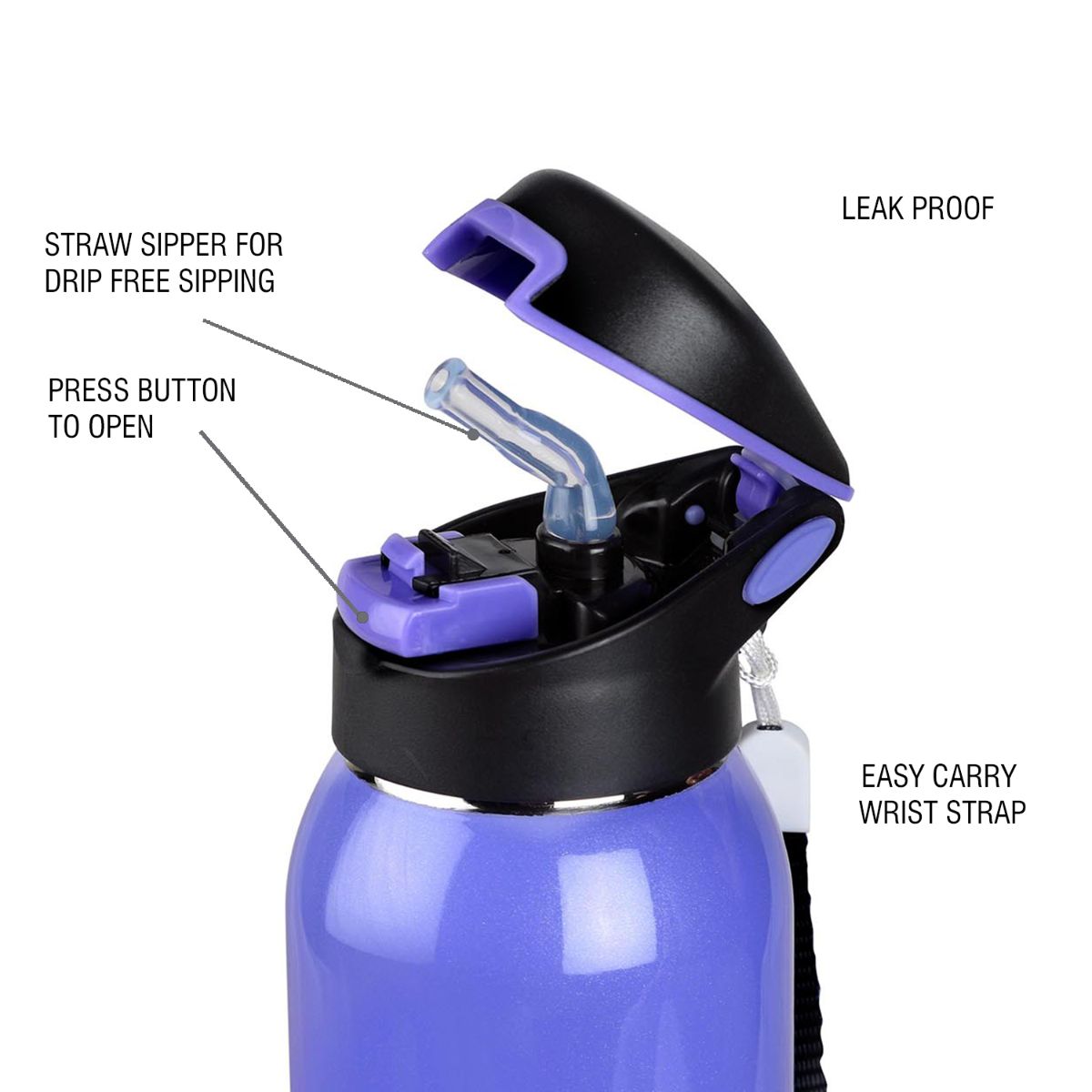 LEAK PROOF

STRAW SIPPER FOR DRIP FREE SIPPING

PRESS BUTTON TO OPEN

EASY CARRY WRIST STRAP