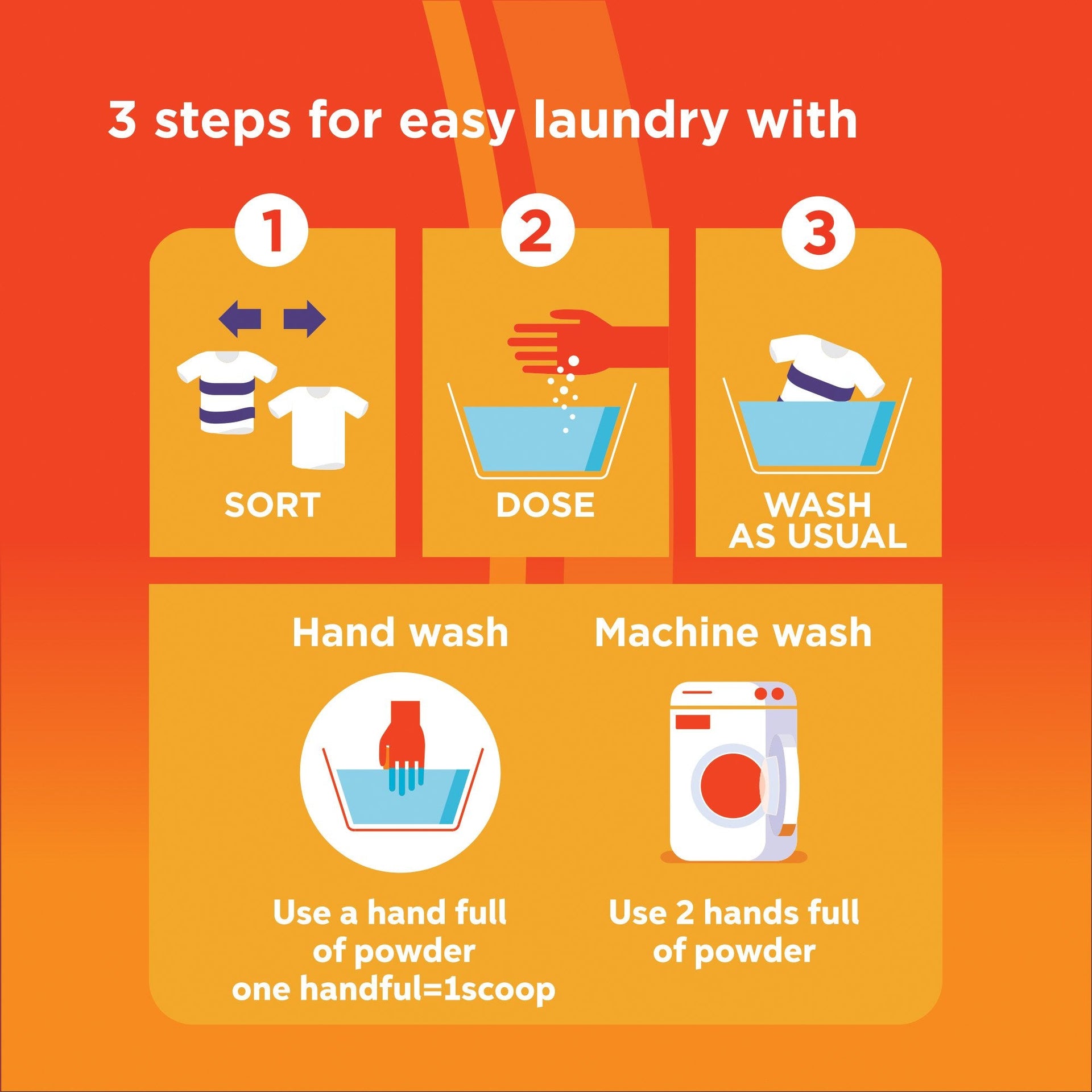 3 steps for easy laundry with

1
SORT

2
DOSE

3
WASH AS USUAL

Hand wash

Use a hand full of powder
one handful=1scoop

Machine wash

Use 2 hands full of powder