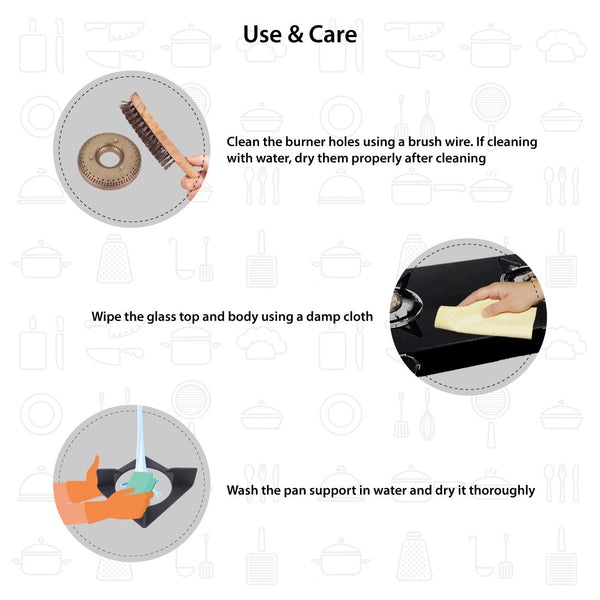 Use & Care

Clean the burner holes using a brush wire. If cleaning with water, dry them properly after cleaning

Wipe the glass top and body using a damp cloth

Wash the pan support in water and dry it thoroughly