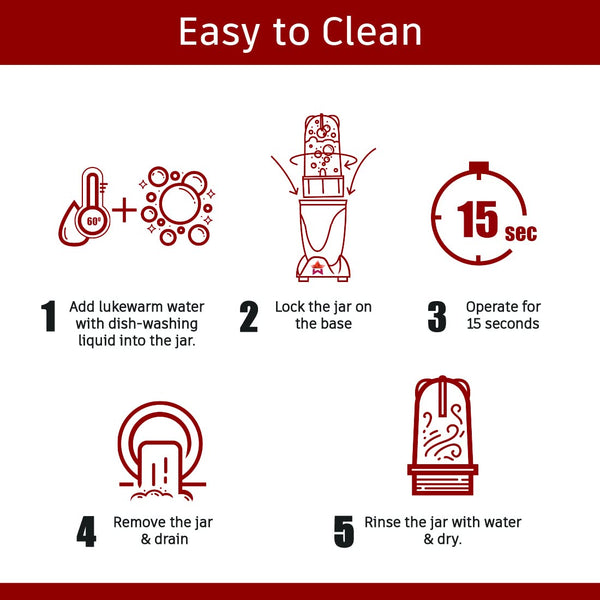 Easy to Clean

60°

15 sec

1 Add lukewarm water with dish-washing liquid into the jar.

2 Lock the jar on the base

3 Operate for 15 seconds

4 Remove the jar & drain

5 Rinse the jar with water & dry.