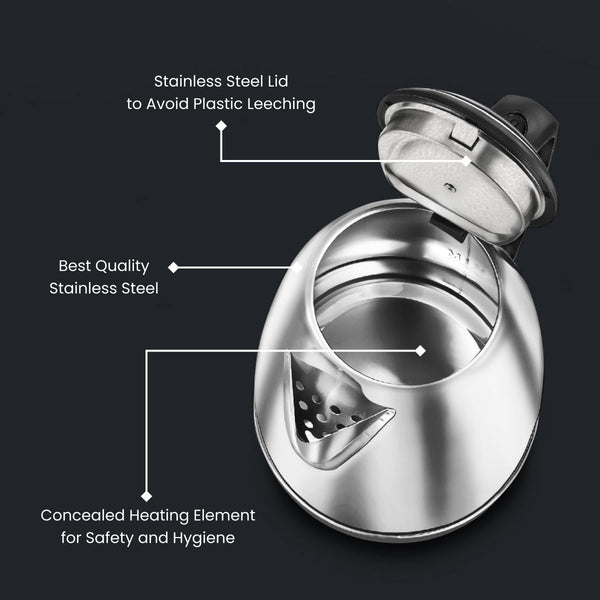 Stainless Steel Lid
to Avoid Plastic Leeching

Best Quality
Stainless Steel

Concealed Heating Element
for Safety and Hygiene