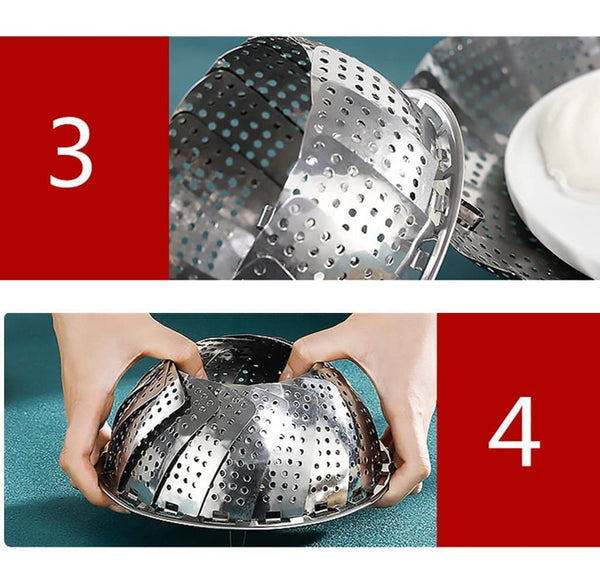 3

4