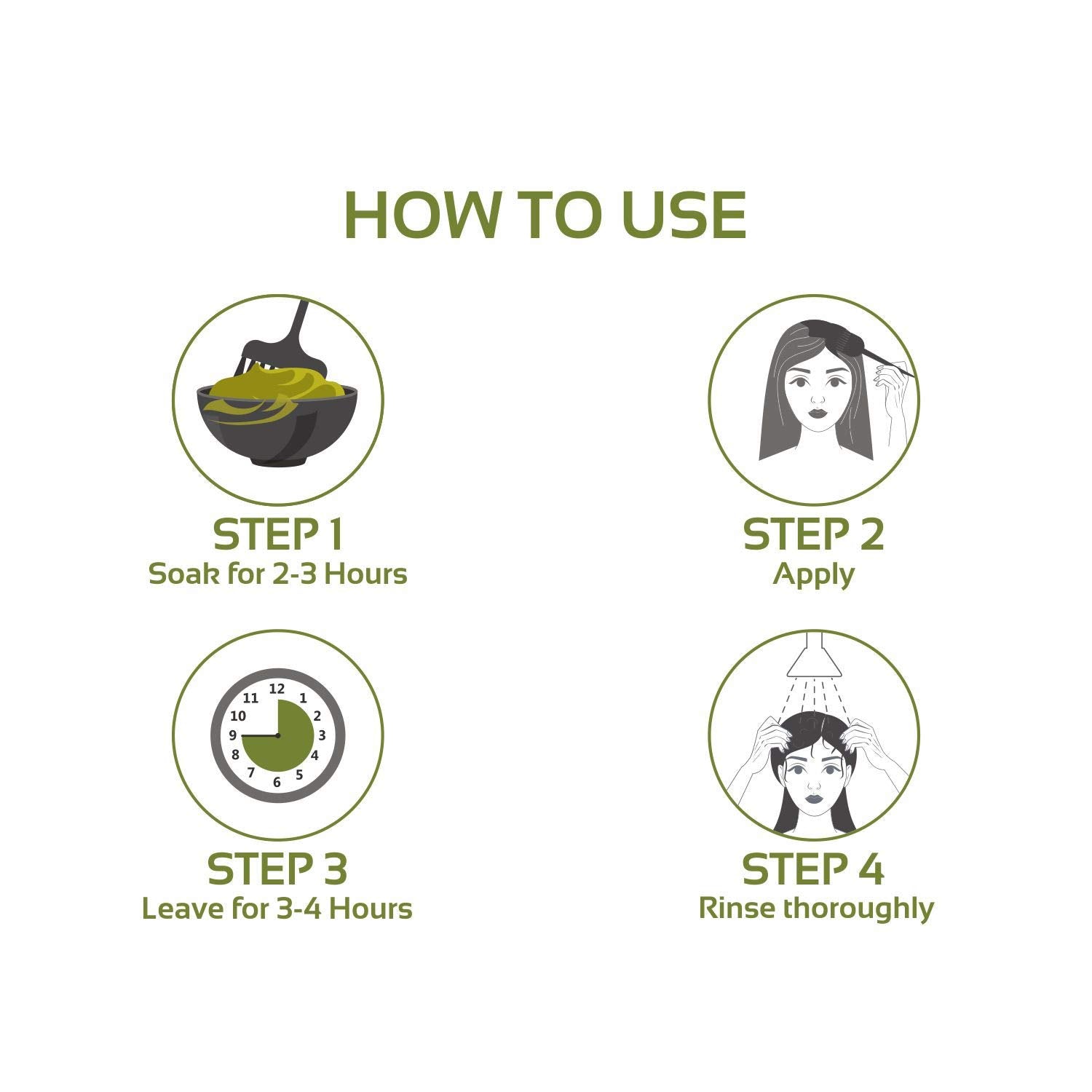 HOW TO USE

STEP 1
Soak for 2-3 Hours

STEP 2
Apply

12
1
2
3
4
5
6
7
8
9
10
11

STEP 3
Leave for 3-4 Hours

STEP 4
Rinse thoroughly