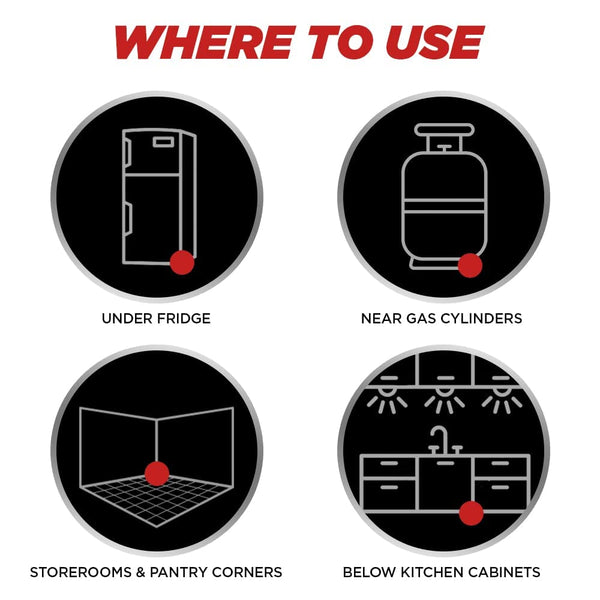 WHERE TO USE

UNDER FRIDGE

NEAR GAS CYLINDERS

STOREROOMS & PANTRY CORNERS

BELOW KITCHEN CABINETS