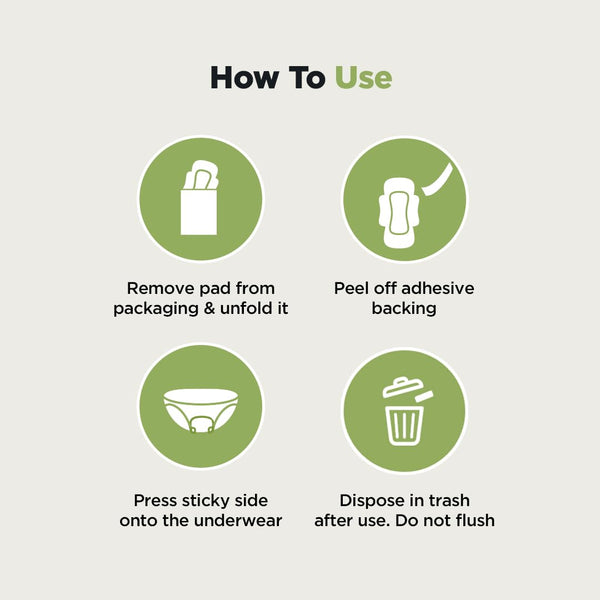 How To Use

Remove pad from packaging & unfold it

Peel off adhesive backing

Press sticky side onto the underwear

Dispose in trash after use. Do not flush