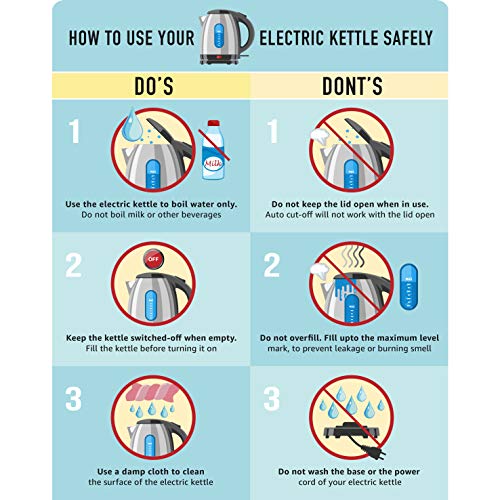 HOW TO USE YOUR ELECTRIC KETTLE SAFELY

DO'S

1

Milk

Use the electric kettle to boil water only.
Do not boil milk or other beverages

2

OFF

Keep the kettle switched-off when empty.
Fill the kettle before turning it on

3

Use a damp cloth to clean
the surface of the electric kettle

DONT'S

1

Do not keep the lid open when in use.
Auto cut-off will not work with the lid open

2

Do not overfill. Fill upto the maximum level
mark, to prevent leakage or burning smell

3

Do not wash the base or the power
cord of your electric kettle