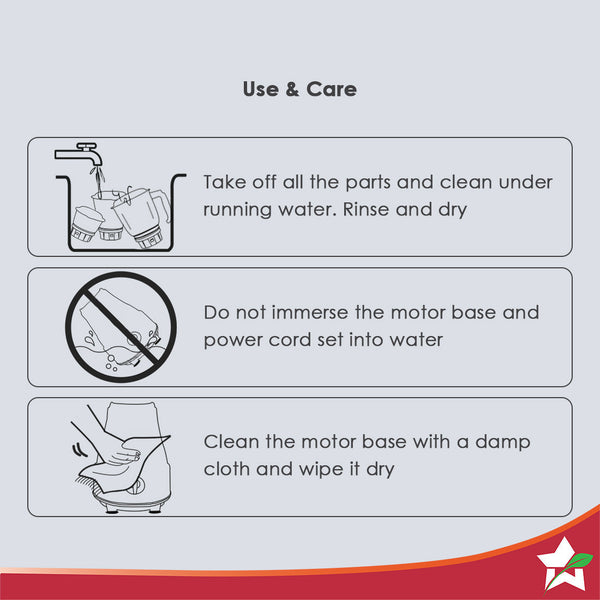 Use & Care

Take off all the parts and clean under running water. Rinse and dry

Do not immerse the motor base and power cord set into water

Clean the motor base with a damp cloth and wipe it dry