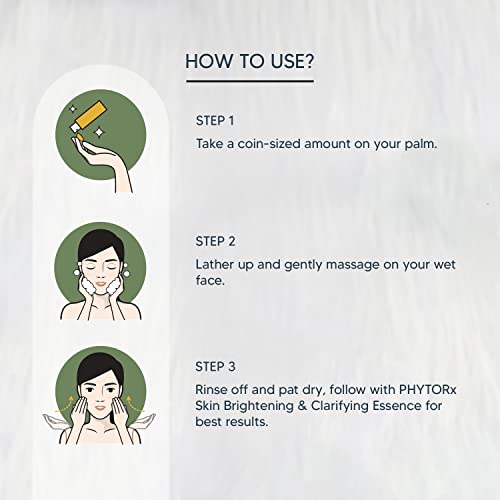 HOW TO USE?

STEP 1
Take a coin-sized amount on your palm.

STEP 2
Lather up and gently massage on your wet face.

STEP 3
Rinse off and pat dry, follow with PHYTORx Skin Brightening & Clarifying Essence for best results.