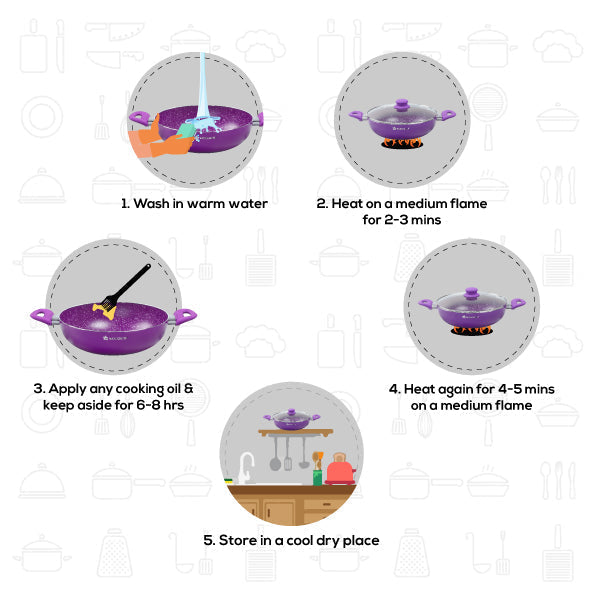 1. Wash in warm water

2. Heat on a medium flame for 2-3 mins

3. Apply any cooking oil & keep aside for 6-8 hrs

4. Heat again for 4-5 mins on a medium flame

5. Store in a cool dry place