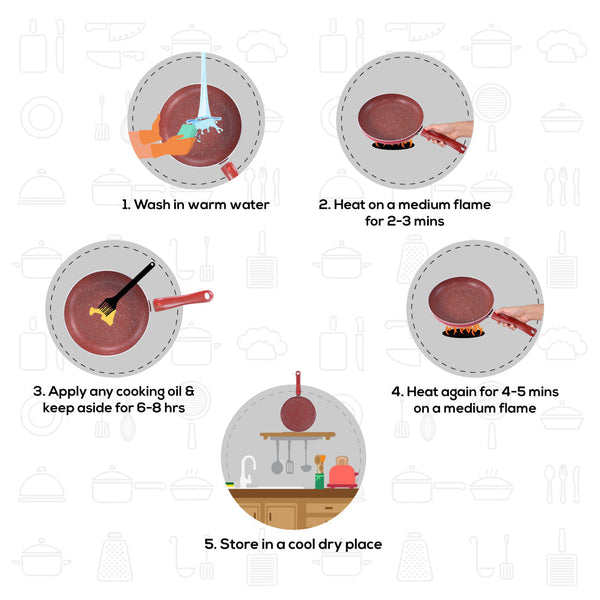 1. Wash in warm water

2. Heat on a medium flame for 2-3 mins

3. Apply any cooking oil & keep aside for 6-8 hrs

4. Heat again for 4-5 mins on a medium flame

5. Store in a cool dry place