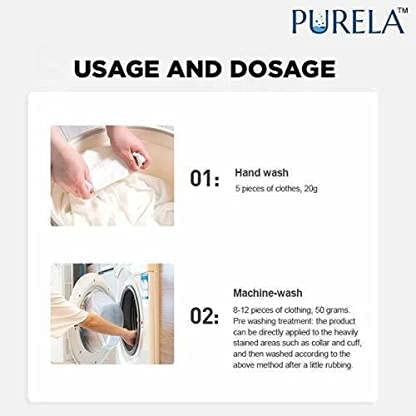 PURELA™

USAGE AND DOSAGE

01: Hand wash
5 pieces of clothes, 20g

02: Machine-wash
8-12 pieces of clothing, 50 grams. Pre washing treatment: the product can be directly applied to the heavily stained areas such as collar and cuff, and then washed according to the above method after a little rubbing.