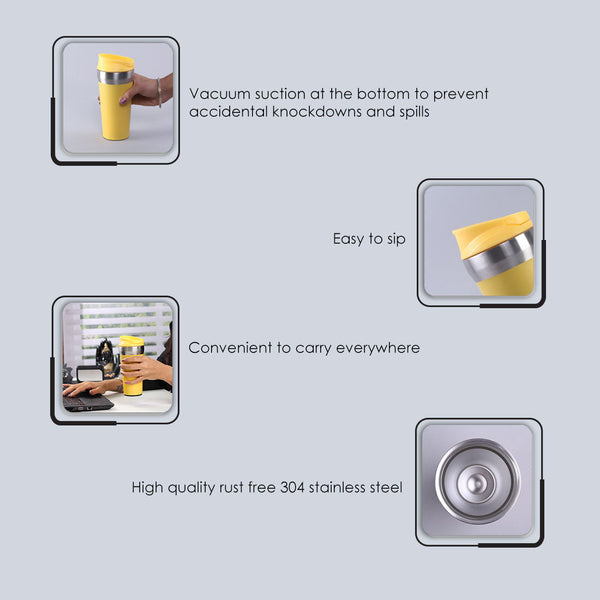 Vacuum suction at the bottom to prevent accidental knockdowns and spills

Easy to sip

Convenient to carry everywhere

High quality rust free 304 stainless steel