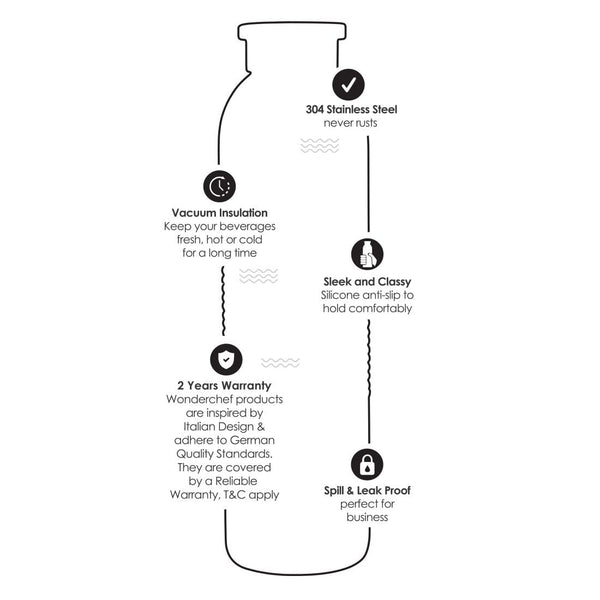 304 Stainless Steel
never rusts

Vacuum Insulation
Keep your beverages fresh, hot or cold for a long time

Sleek and Classy
Silicone anti-slip to hold comfortably

2 Years Warranty
Wonderchef products are inspired by Italian Design & adhere to German Quality Standards. They are covered by a Reliable Warranty, T&C apply

Spill & Leak Proof
perfect for business