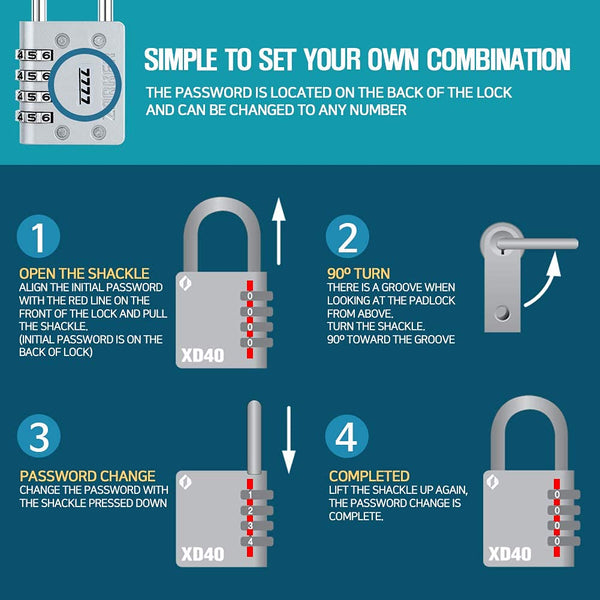 4 5 6
4 5 6
4 5 6
4 5 6
7777

SIMPLE TO SET YOUR OWN COMBINATION
THE PASSWORD IS LOCATED ON THE BACK OF THE LOCK AND CAN BE CHANGED TO ANY NUMBER

1
OPEN THE SHACKLE
ALIGN THE INITIAL PASSWORD WITH THE RED LINE ON THE FRONT OF THE LOCK AND PULL THE SHACKLE.
(INITIAL PASSWORD IS ON THE BACK OF LOCK)

0
0
0
0
XD40

2
90º TURN
THERE IS A GROOVE WHEN LOOKING AT THE PADLOCK FROM ABOVE.
TURN THE SHACKLE.
90º TOWARD THE GROOVE

3
PASSWORD CHANGE
CHANGE THE PASSWORD WITH THE SHACKLE PRESSED DOWN

1
2
3
4
XD40

4
COMPLETED
LIFT THE SHACKLE UP AGAIN, THE PASSWORD CHANGE IS COMPLETE.

0
0
0
0
XD40