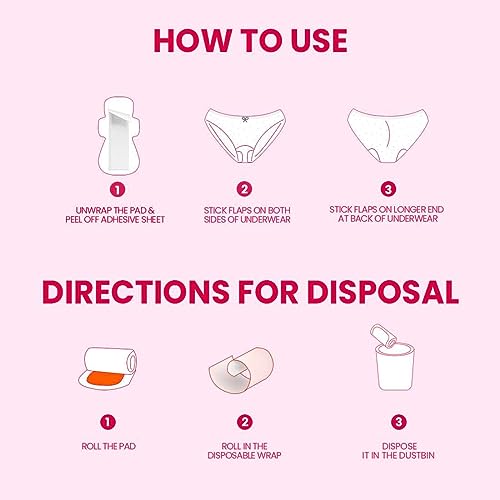 HOW TO USE

1
UNWRAP THE PAD & PEEL OFF ADHESIVE SHEET

2
STICK FLAPS ON BOTH SIDES OF UNDERWEAR

3
STICK FLAPS ON LONGER END AT BACK OF UNDERWEAR

DIRECTIONS FOR DISPOSAL

1
ROLL THE PAD

2
ROLL IN THE DISPOSABLE WRAP

3
DISPOSE IT IN THE DUSTBIN