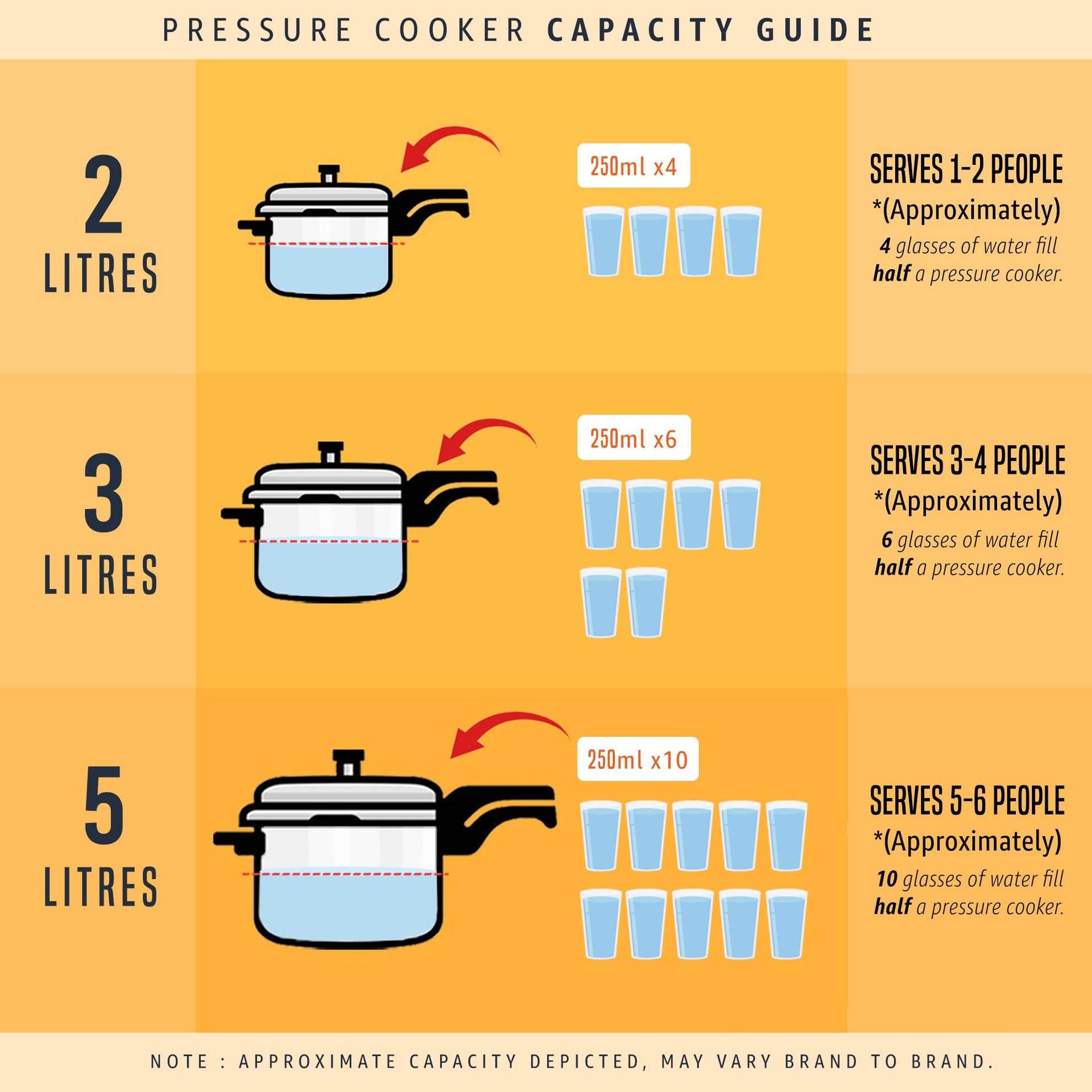 PRESSURE COOKER CAPACITY GUIDE

2 LITRES

250ml x4

SERVES 1-2 PEOPLE
*(Approximately)
4 glasses of water fill half a pressure cooker.

3 LITRES

250ml x6

SERVES 3-4 PEOPLE
*(Approximately)
6 glasses of water fill half a pressure cooker.

5 LITRES

250ml x10

SERVES 5-6 PEOPLE
*(Approximately)
10 glasses of water fill half a pressure cooker.

NOTE : APPROXIMATE CAPACITY DEPICTED, MAY VARY BRAND TO BRAND.