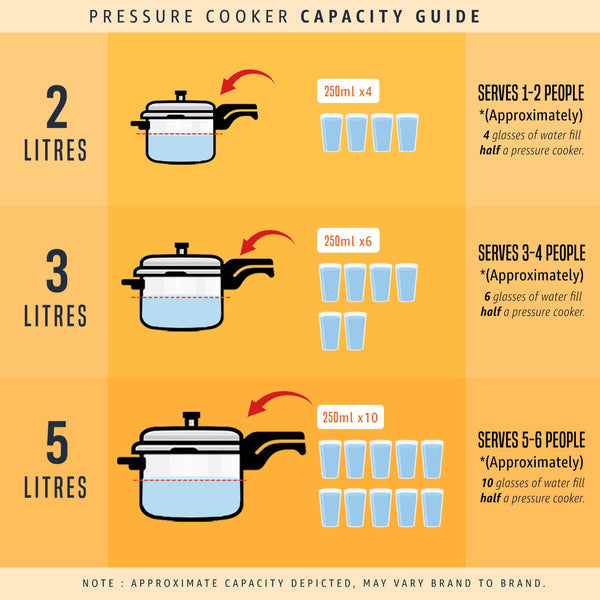 PRESSURE COOKER CAPACITY GUIDE

2 LITRES

250ml x4

SERVES 1-2 PEOPLE
*(Approximately)
4 glasses of water fill half a pressure cooker.

3 LITRES

250ml x6

SERVES 3-4 PEOPLE
*(Approximately)
6 glasses of water fill half a pressure cooker.

5 LITRES

250ml x10

SERVES 5-6 PEOPLE
*(Approximately)
10 glasses of water fill half a pressure cooker.

NOTE : APPROXIMATE CAPACITY DEPICTED, MAY VARY BRAND TO BRAND.