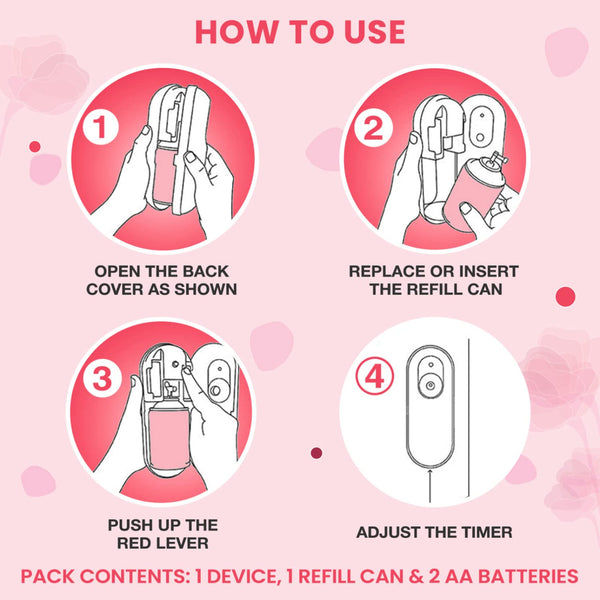 HOW TO USE

1

OPEN THE BACK COVER AS SHOWN

2

REPLACE OR INSERT THE REFILL CAN

3

PUSH UP THE RED LEVER

4

ADJUST THE TIMER

PACK CONTENTS: 1 DEVICE, 1 REFILL CAN & 2 AA BATTERIES