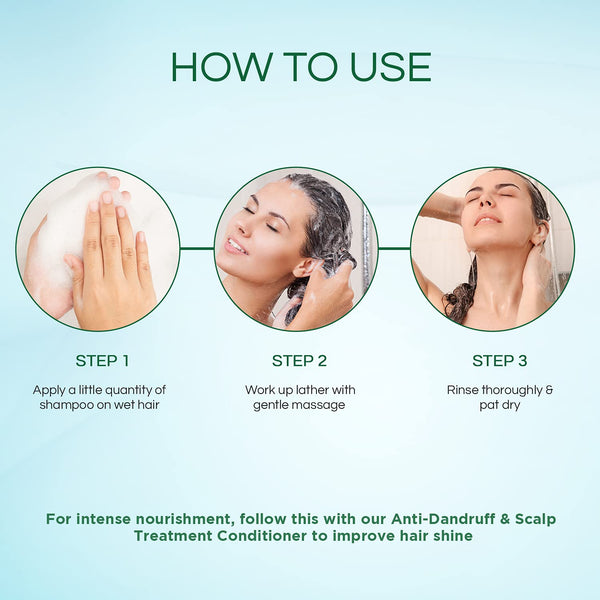 HOW TO USE

STEP 1

Apply a little quantity of shampoo on wet hair

STEP 2

Work up lather with gentle massage

STEP 3

Rinse thoroughly & pat dry

For intense nourishment, follow this with our Anti-Dandruff & Scalp Treatment Conditioner to improve hair shine