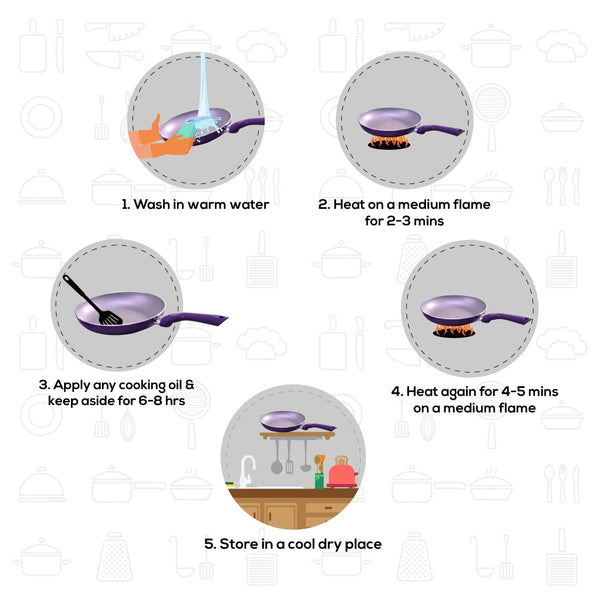 1. Wash in warm water

2. Heat on a medium flame for 2-3 mins

3. Apply any cooking oil & keep aside for 6-8 hrs

4. Heat again for 4-5 mins on a medium flame

5. Store in a cool dry place