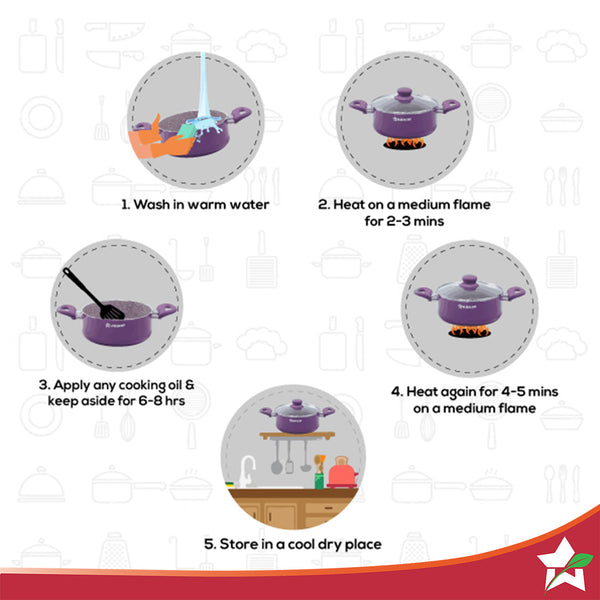 1. Wash in warm water

2. Heat on a medium flame for 2-3 mins

3. Apply any cooking oil & keep aside for 6-8 hrs

4. Heat again for 4-5 mins on a medium flame

5. Store in a cool dry place