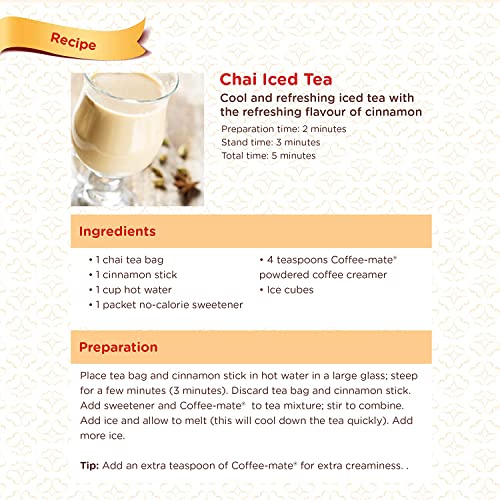 Recipe

Chai Iced Tea

Cool and refreshing iced tea with the refreshing flavour of cinnamon

Preparation time: 2 minutes
Stand time: 3 minutes
Total time: 5 minutes

Ingredients

• 1 chai tea bag
• 1 cinnamon stick
• 1 cup hot water
• 1 packet no-calorie sweetener

• 4 teaspoons Coffee-mate® powdered coffee creamer
• Ice cubes

Preparation

Place tea bag and cinnamon stick in hot water in a large glass; steep for a few minutes (3 minutes). Discard tea bag and cinnamon stick. Add sweetener and Coffee-mate® to tea mixture; stir to combine. Add ice and allow to melt (this will cool down the tea quickly). Add more ice.

Tip: Add an extra teaspoon of Coffee-mate® for extra creaminess. .