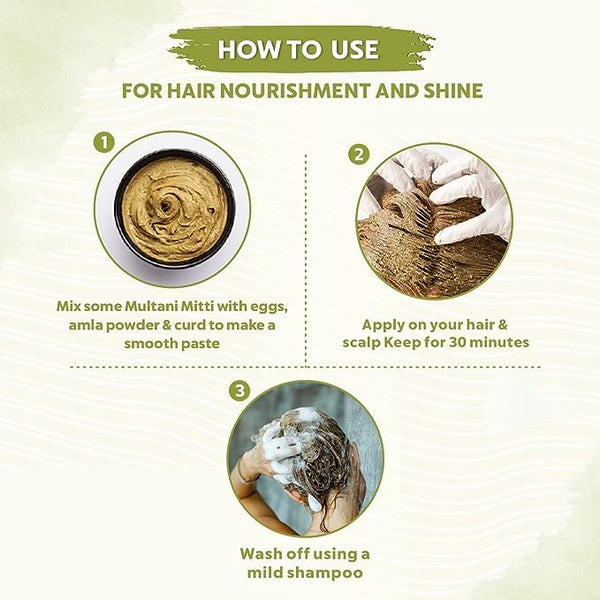 HOW TO USE

FOR HAIR NOURISHMENT AND SHINE

1

Mix some Multani Mitti with eggs, amla powder & curd to make a smooth paste

2

Apply on your hair & scalp Keep for 30 minutes

3

Wash off using a mild shampoo