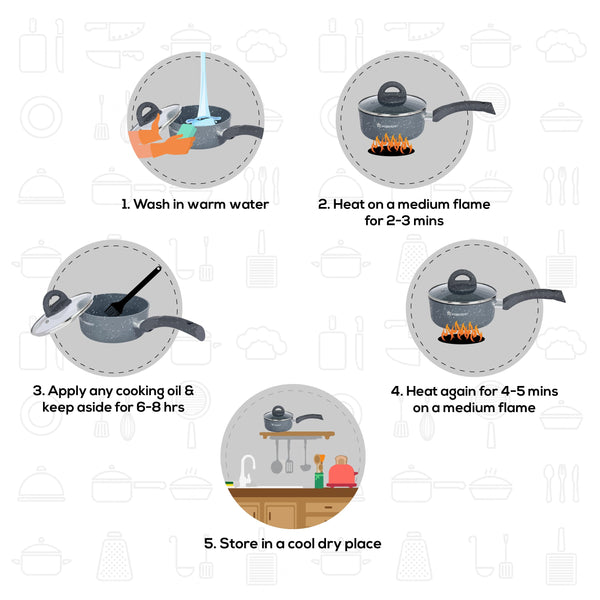 1. Wash in warm water

2. Heat on a medium flame for 2-3 mins

3. Apply any cooking oil & keep aside for 6-8 hrs

4. Heat again for 4-5 mins on a medium flame

5. Store in a cool dry place