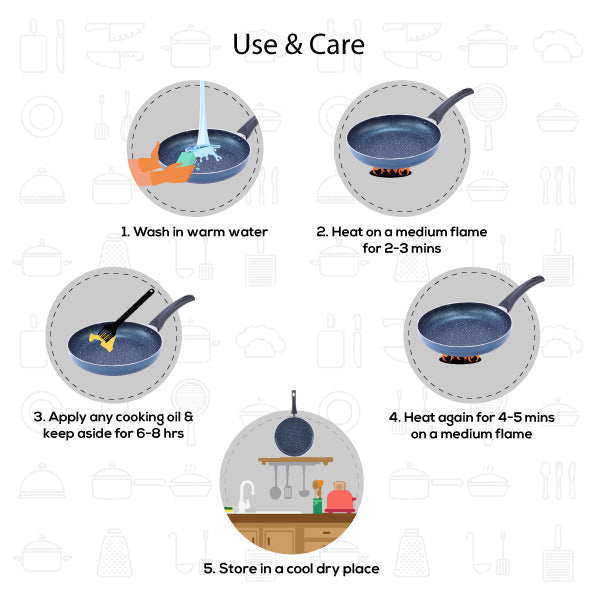 Use & Care

1. Wash in warm water

2. Heat on a medium flame for 2-3 mins

3. Apply any cooking oil & keep aside for 6-8 hrs

4. Heat again for 4-5 mins on a medium flame

5. Store in a cool dry place